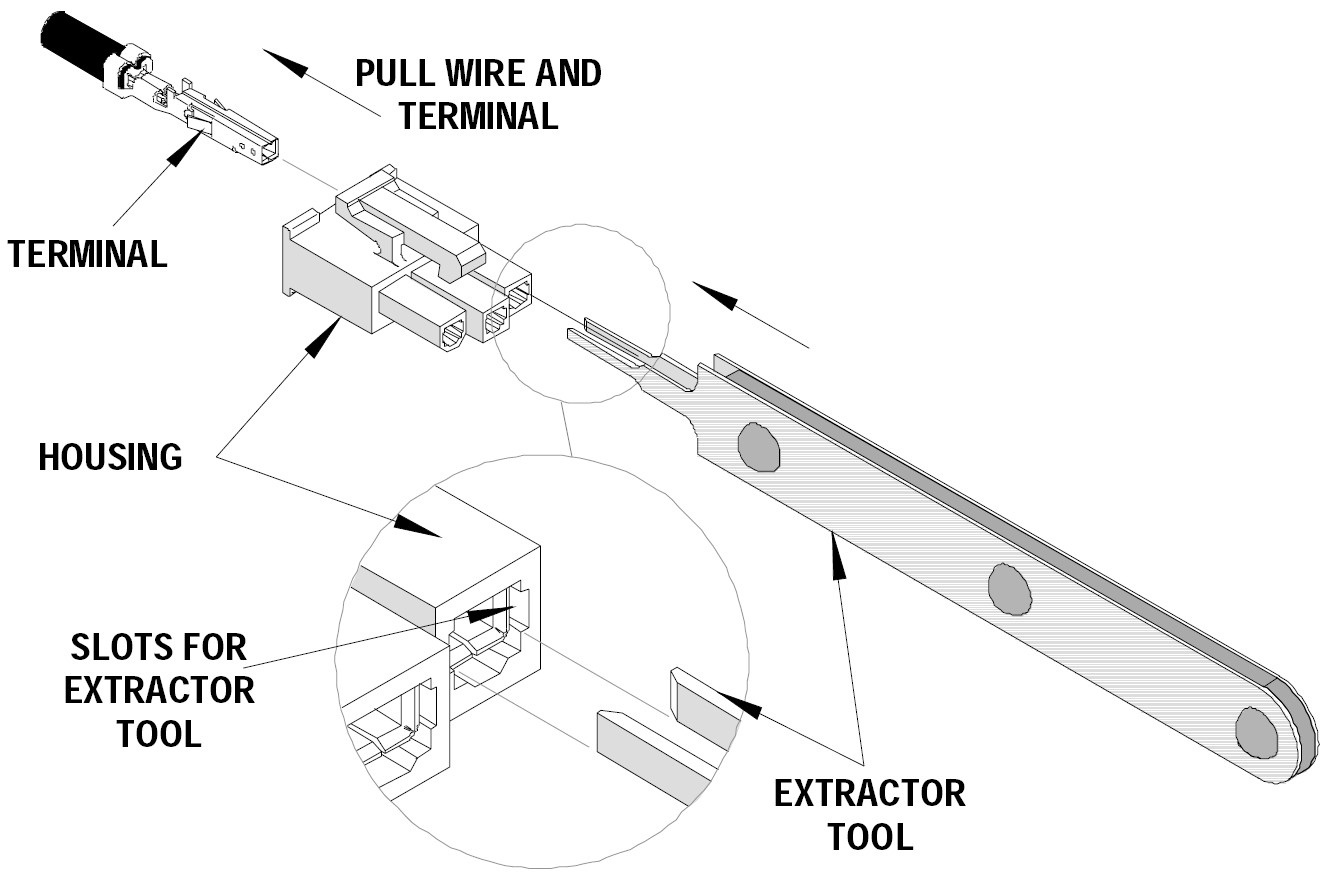 PULL WIRE AND TERMINAL

TERMINAL

HOUSING

SLOTS FOR EXTRACTOR TOOL

EXTRACTOR TOOL